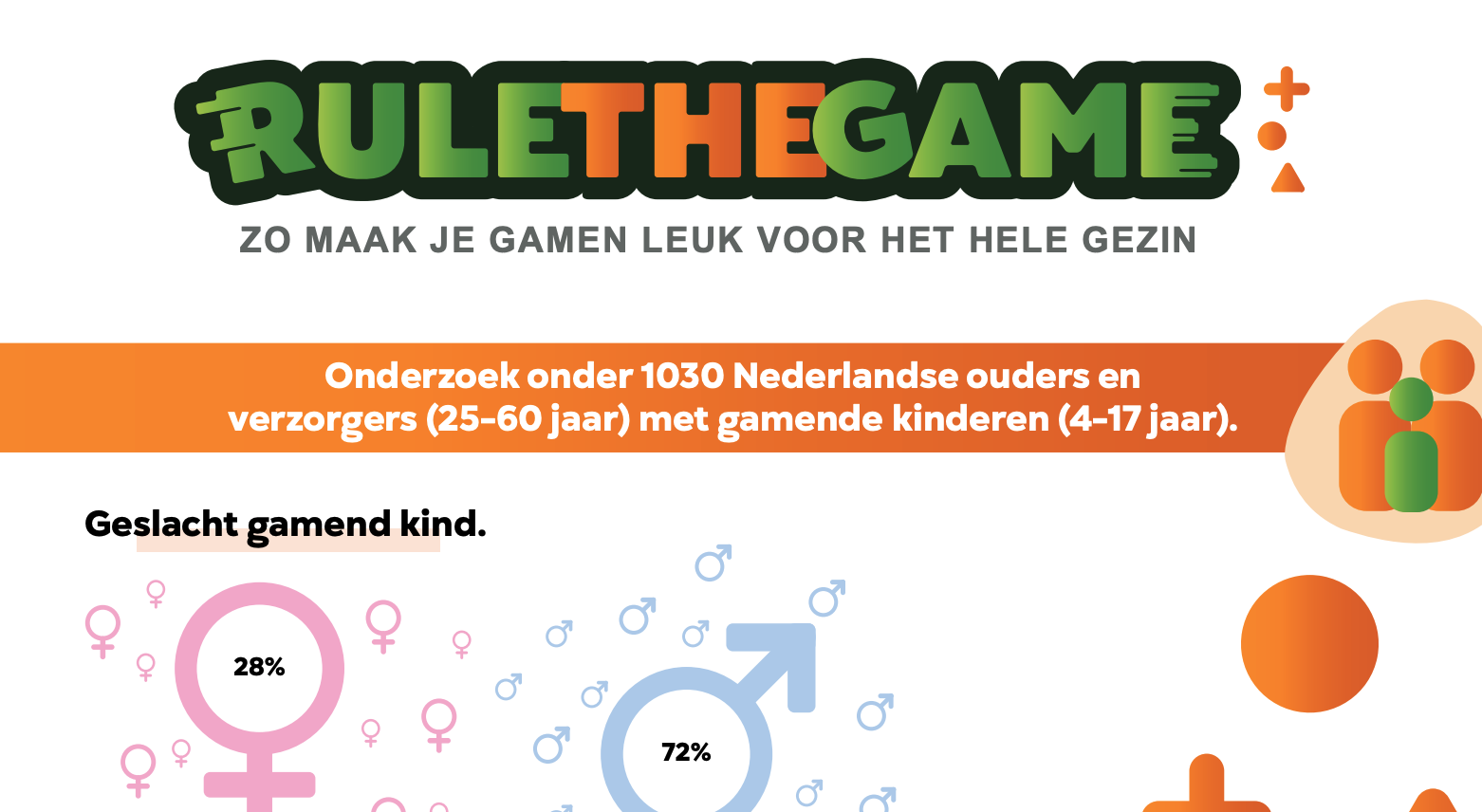 RULETHEGAME

ZO MAAK JE GAMEN LEUK VOOR HET HELE GEZIN

Onderzoek onder 1030 Nederlandse ouders en verzorgers (25-60 jaar) met gamende kinderen (4-17 jaar).

Geslacht gamend kind.

28%

72%